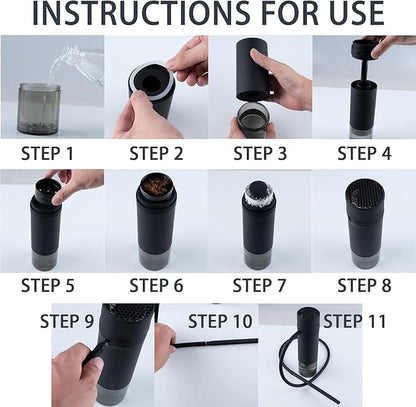 INSTRUCTIONS FOR USE

STEP 1
STEP 2
STEP 3
STEP 4

STEP 5
STEP 6
STEP 7
STEP 8

STEP 9
STEP 10
STEP 11